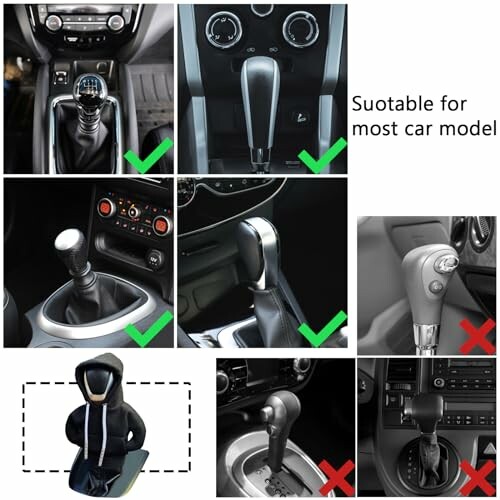 Suotable for most car model