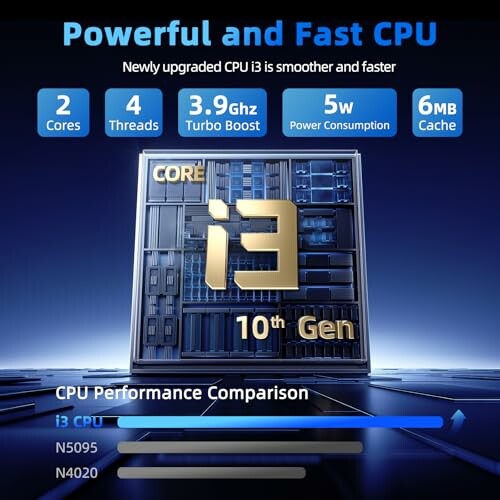 Powerful and Fast CPU

Newly upgraded CPU i3 is smoother and faster

2 Cores

4 Threads

3.9Ghz Turbo Boost

5W Power Consumption

6MB Cache

CORE

i3

10th Gen

CPU Performance Comparison

i3 CPU

N5095

N4020